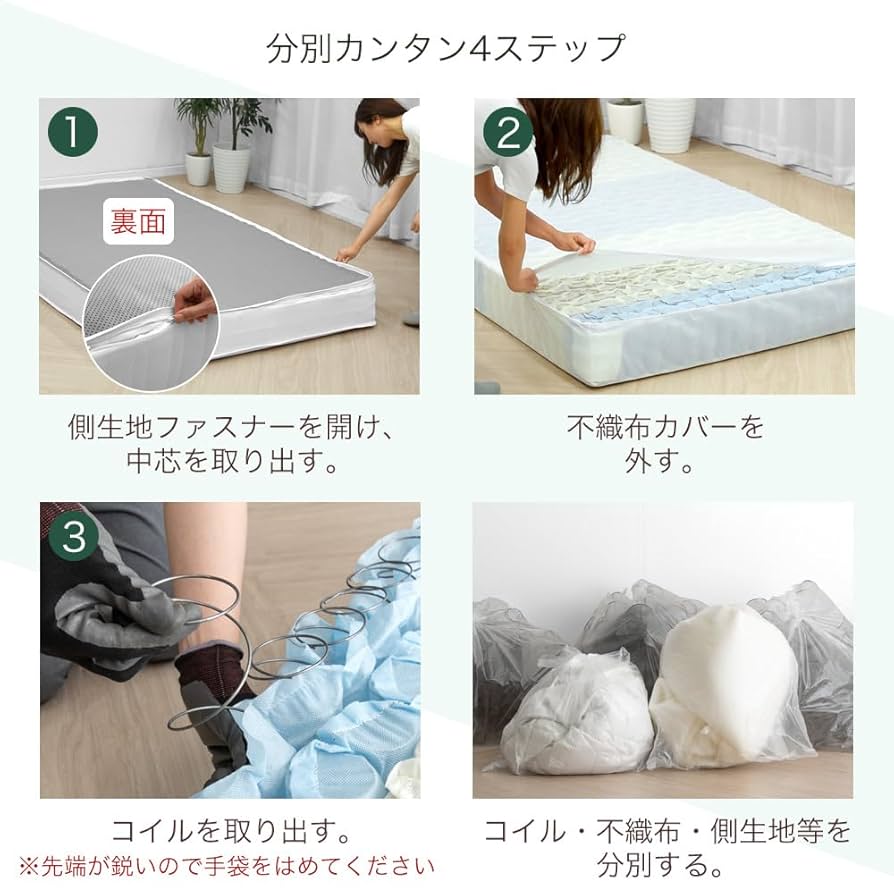 分別カンタン4ステップ

1

裏面

側生地ファスナーを開け、中芯を取り出す。

2

不織布カバーを外す。

3

コイルを取り出す。
※先端が鋭いので手袋をはめてください

コイル・不織布・側生地等を分別する。